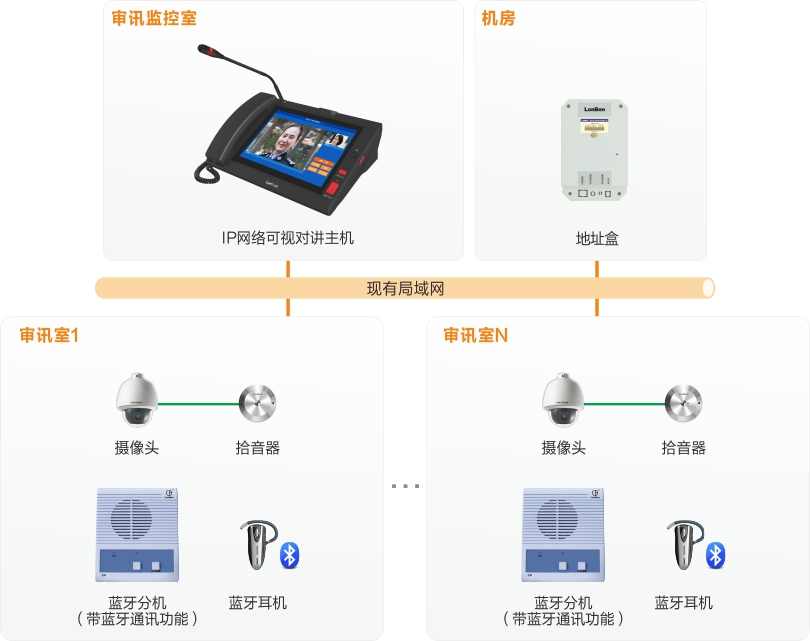 审讯监控室

IP网络可视对讲主机

机房

LonBon

地址盒

现有局域网

审讯室1

摄像头

拾音器

蓝牙分机
（带蓝牙通讯功能）

蓝牙耳机

...

审讯室N

摄像头

拾音器

蓝牙分机
（带蓝牙通讯功能）

蓝牙耳机